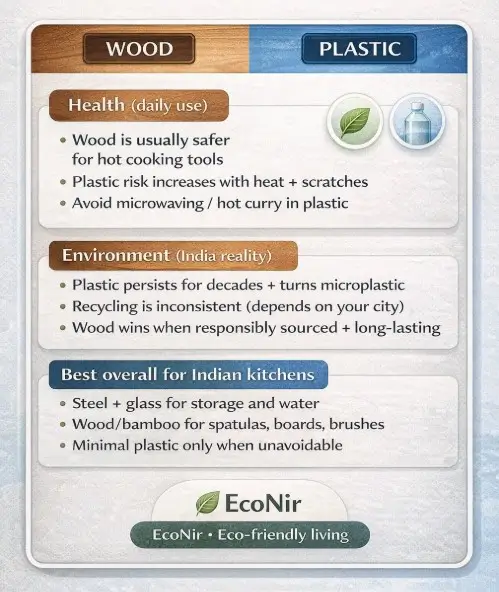 WOOD

PLASTIC

Health (daily use)

• Wood is usually safer for hot cooking tools
• Plastic risk increases with heat + scratches
• Avoid microwaving / hot curry in plastic

Environment (India reality)

• Plastic persists for decades + turns microplastic
• Recycling is inconsistent (depends on your city)
• Wood wins when responsibly sourced + long-lasting

Best overall for Indian kitchens

• Steel + glass for storage and water
• Wood/bamboo for spatulas, boards, brushes
• Minimal plastic only when unavoidable

EcoNir

EcoNir • Eco-friendly living